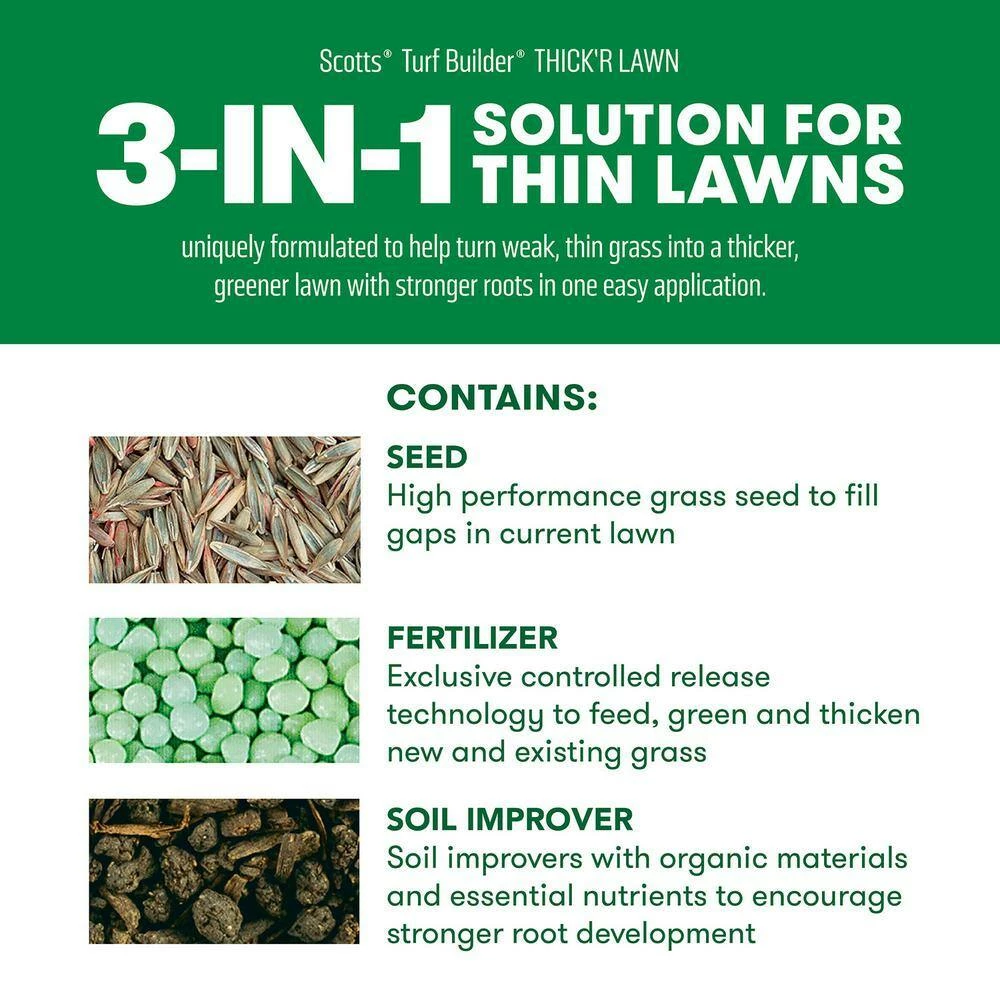 Scotts® Turf Builder® THICK'R LAWN

3-IN-1 SOLUTION FOR THIN LAWNS

uniquely formulated to help turn weak, thin grass into a thicker, greener lawn with stronger roots in one easy application.

CONTAINS:

SEED
High performance grass seed to fill gaps in current lawn

FERTILIZER
Exclusive controlled release technology to feed, green and thicken new and existing grass

SOIL IMPROVER
Soil improvers with organic materials and essential nutrients to encourage stronger root development