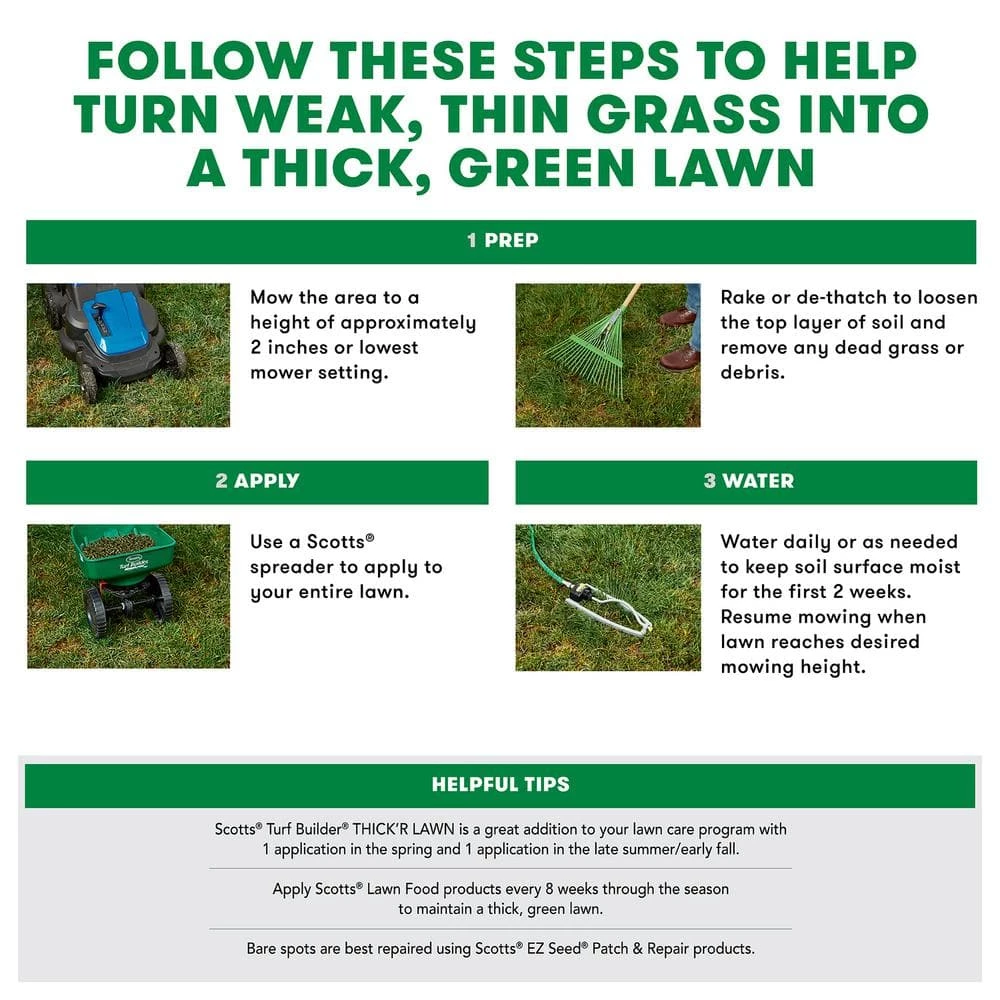 FOLLOW THESE STEPS TO HELP TURN WEAK, THIN GRASS INTO A THICK, GREEN LAWN

1 PREP

Mow the area to a height of approximately 2 inches or lowest mower setting.

Rake or de-thatch to loosen the top layer of soil and remove any dead grass or debris.

2 APPLY

Scotts Turf Builder

Use a Scotts® spreader to apply to your entire lawn.

3 WATER

Water daily or as needed to keep soil surface moist for the first 2 weeks. Resume mowing when lawn reaches desired mowing height.

HELPFUL TIPS

Scotts® Turf Builder® THICK'R LAWN is a great addition to your lawn care program with 1 application in the spring and 1 application in the late summer/early fall.

Apply Scotts® Lawn Food products every 8 weeks through the season to maintain a thick, green lawn.

Bare spots are best repaired using Scotts® EZ Seed® Patch & Repair products.